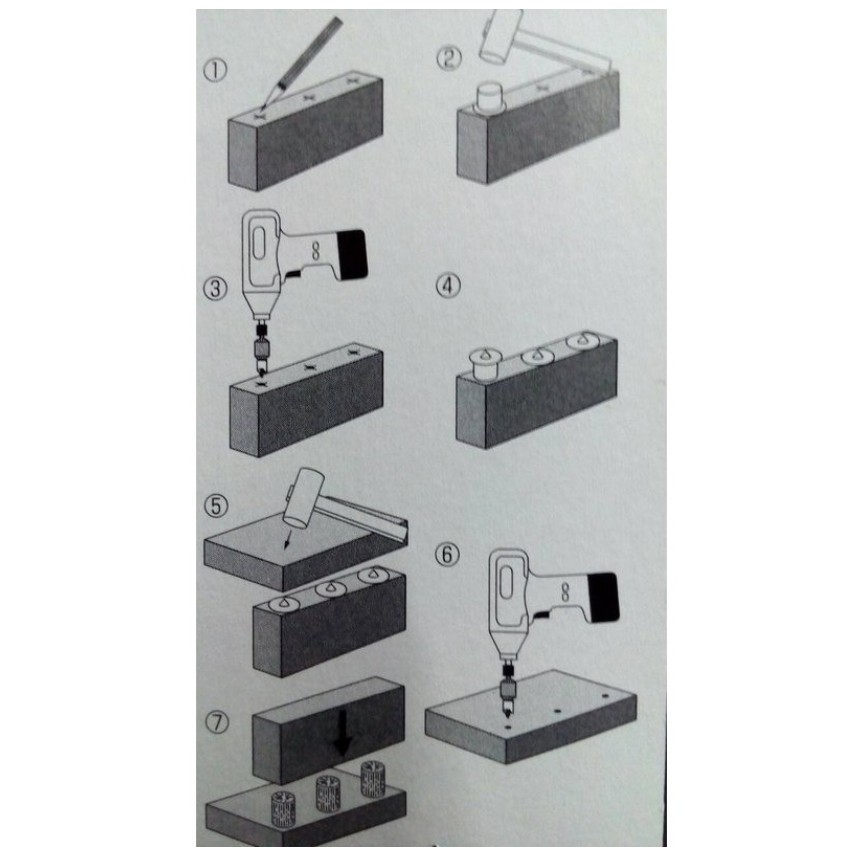 ①
②
③
④
⑤
⑥
⑦